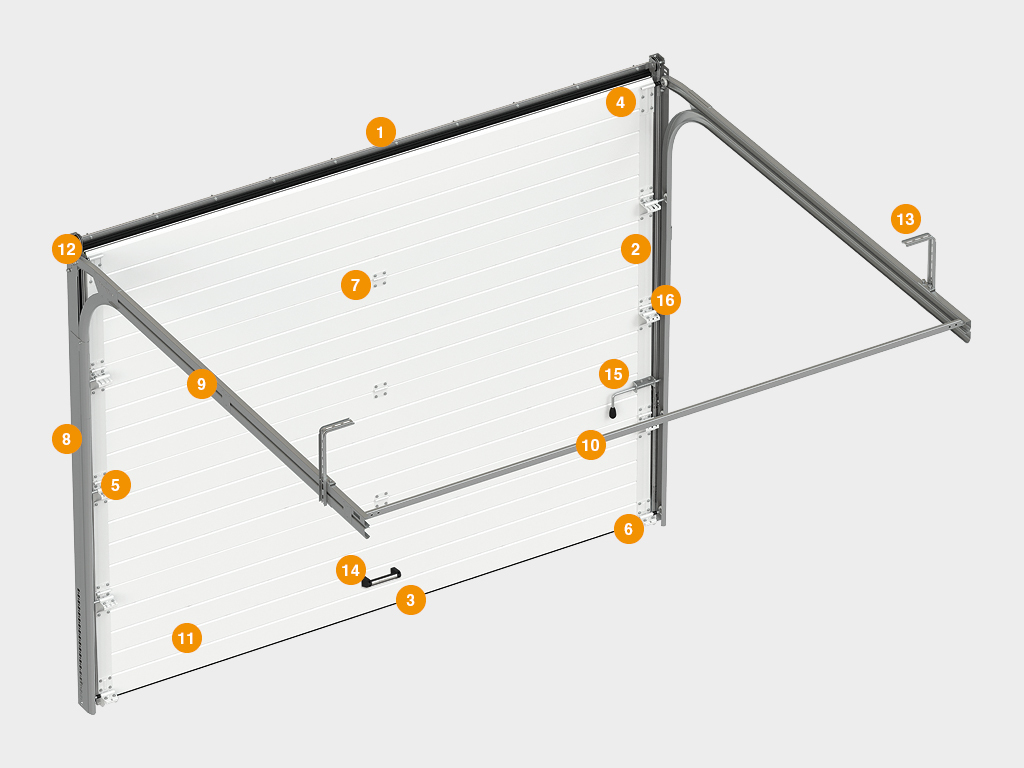 1
4
13
12
2
7
16
9
15
8
10
5
6
14
3
11